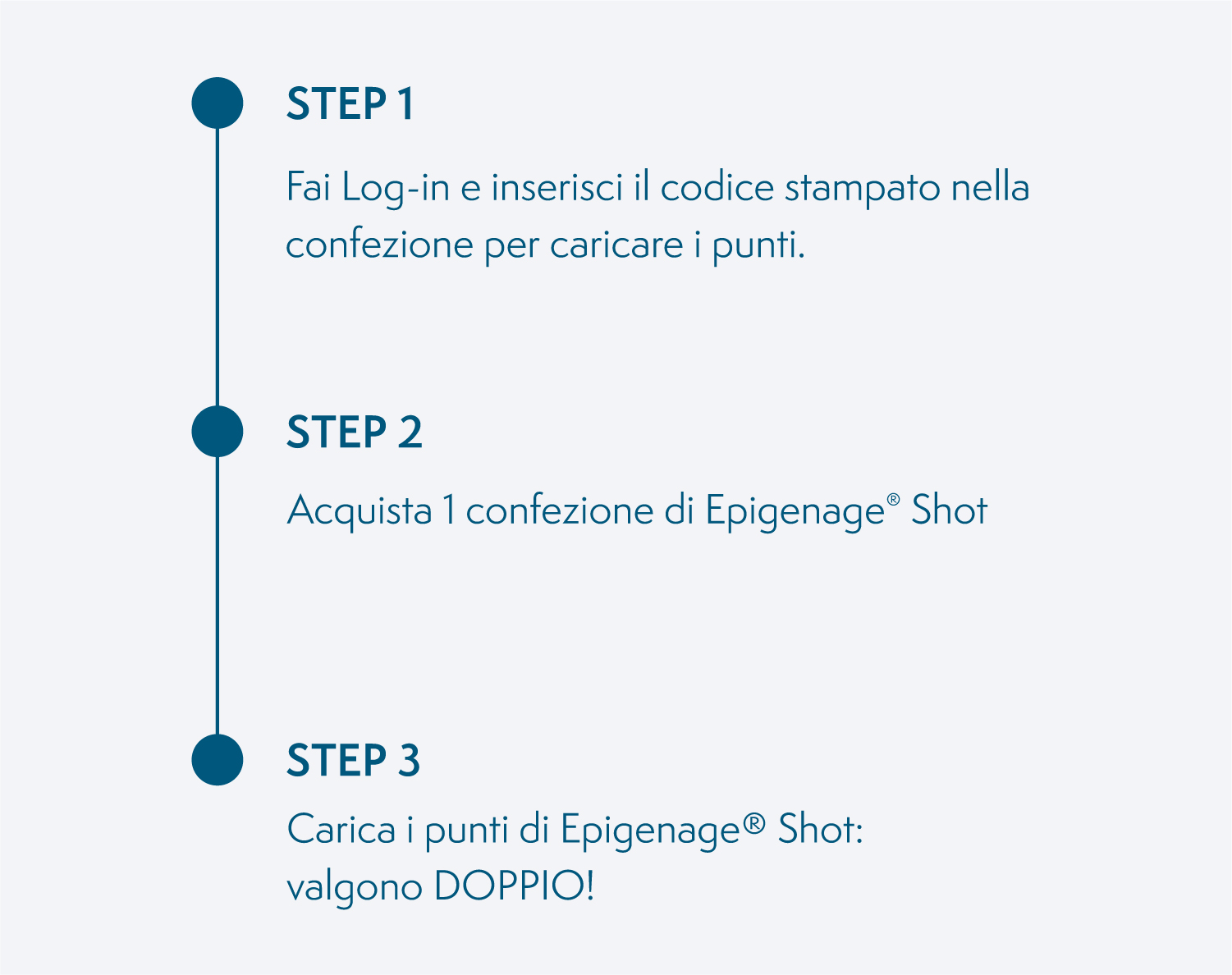 STEP 1

Fai Log-in e inserisci il codice stampato nella confezione per caricare i punti.

STEP 2

Acquista 1 confezione di Epigenage® Shot

STEP 3

Carica i punti di Epigenage® Shot: valgono DOPPIO!