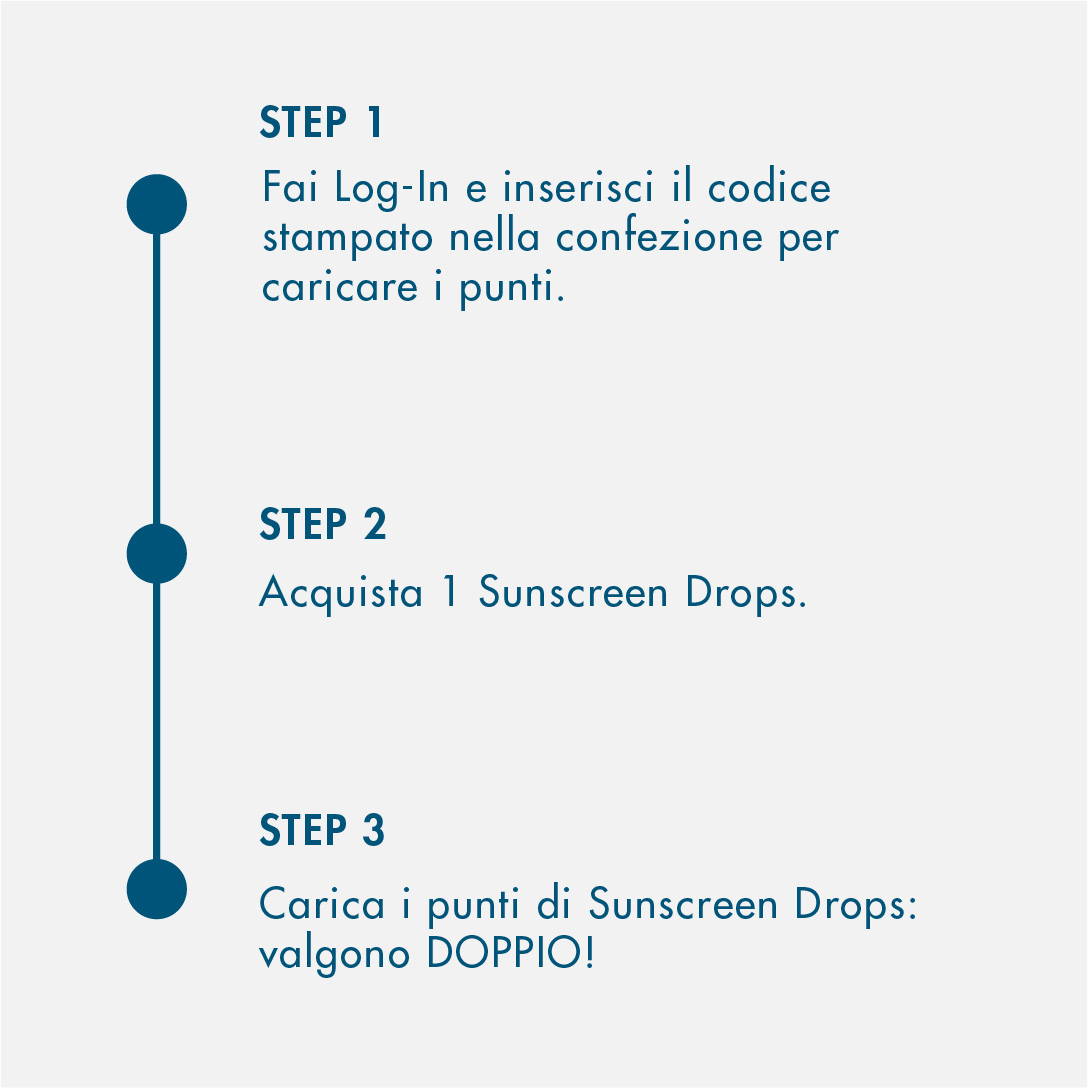 STEP 1

Fai Log-In e inserisci il codice stampato nella confezione per caricare i punti.

STEP 2

Acquista 1 Sunscreen Drops.

STEP 3

Carica i punti di Sunscreen Drops: valgono DOPPIO!